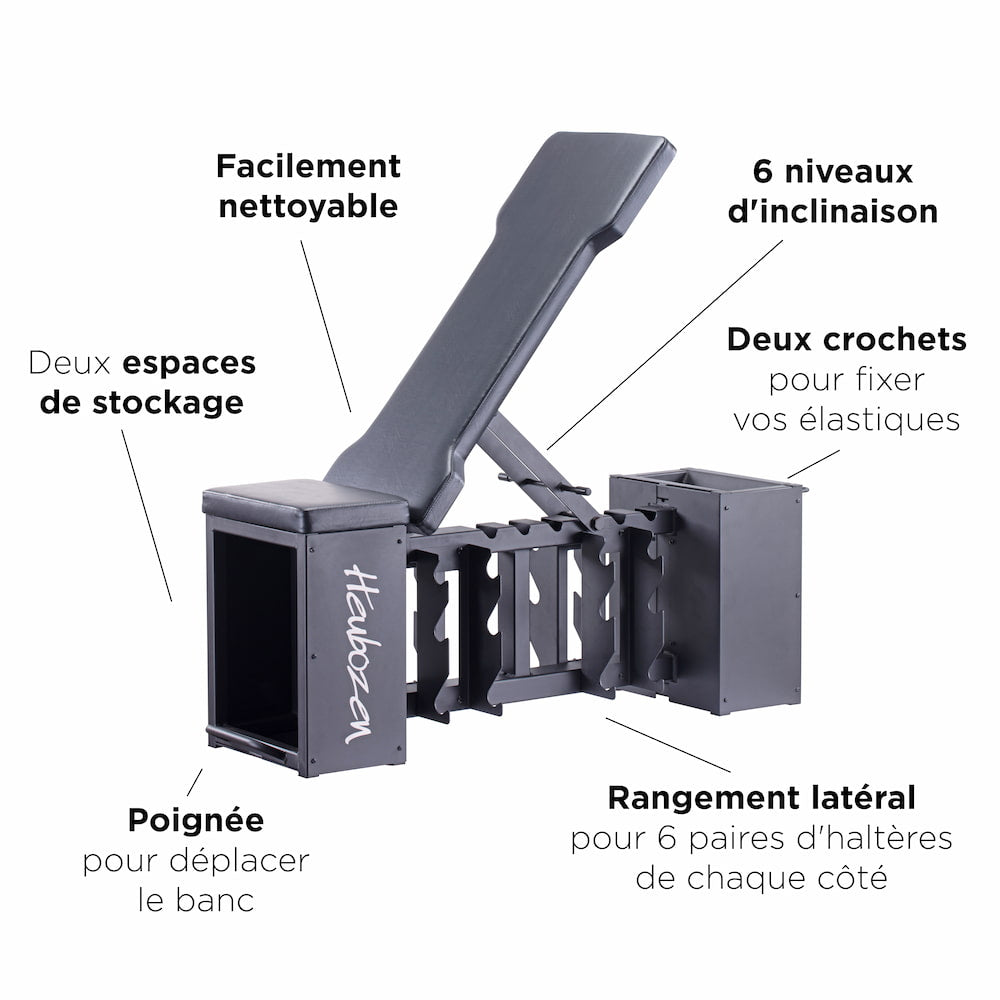 Facilement nettoyable

6 niveaux d'inclinaison

Deux espaces de stockage

Deux crochets pour fixer vos élastiques

Haubozen

Poignée pour déplacer le banc

Rangement latéral pour 6 paires d'haltères de chaque côté